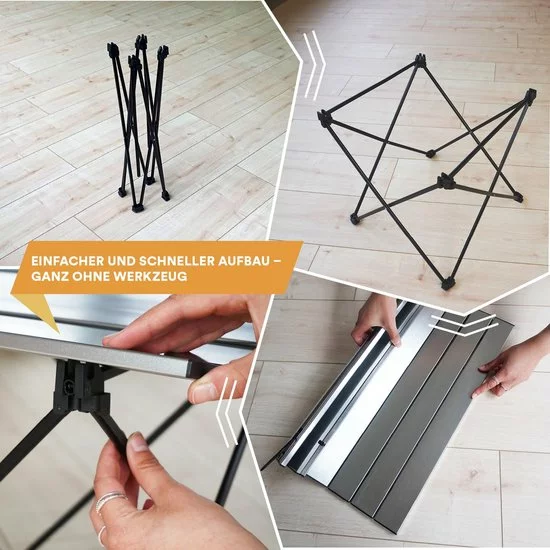 EINFACHER UND SCHNELLER AUFBAU – GANZ OHNE WERKZEUG