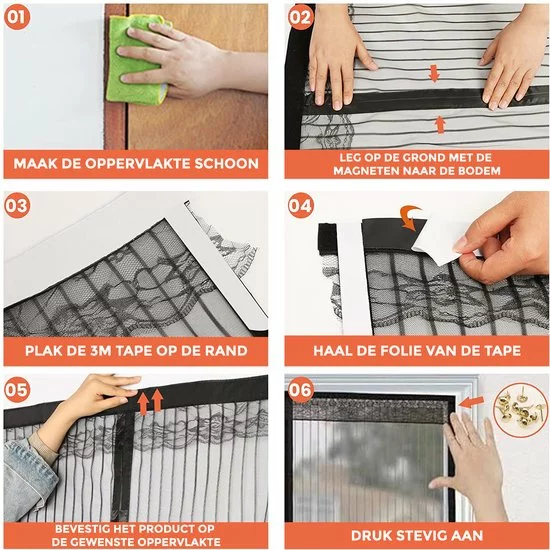 01

MAAK DE OPPERVLAKTE SCHOON

02

LEG OP DE GROND MET DE MAGNETEN NAAR DE BODEM

03

PLAK DE 3M TAPE OP DE RAND

04

HAAL DE FOLIE VAN DE TAPE

05

BEVESTIG HET PRODUCT OP DE GEWENSTE OPPERVLAKTE

06

DRUK STEVIG AAN