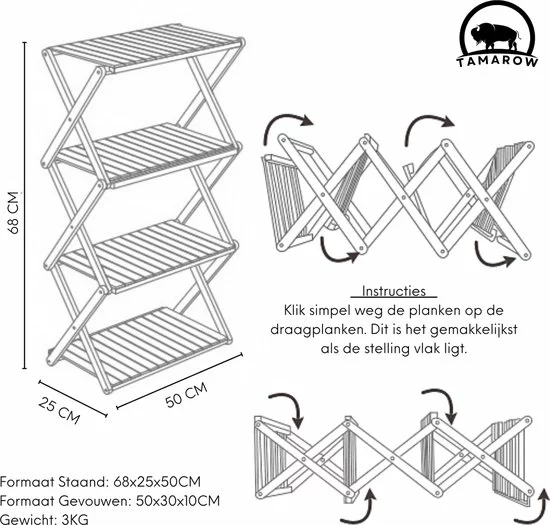 TAMAROW

68 CM

25 CM

50 CM

Instructies
Klik simpel weg de planken op de draagplanken. Dit is het gemakkelijkst als de stelling vlak ligt.

Formaat Staand: 68x25x50CM
Formaat Gevouwen: 50x30x10CM
Gewicht: 3KG