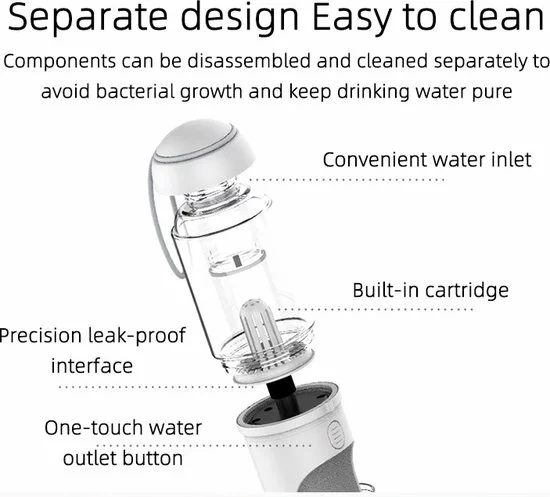 Separate design Easy to clean

Components can be disassembled and cleaned separately to avoid bacterial growth and keep drinking water pure

Convenient water inlet

Built-in cartridge

Precision leak-proof interface

One-touch water outlet button