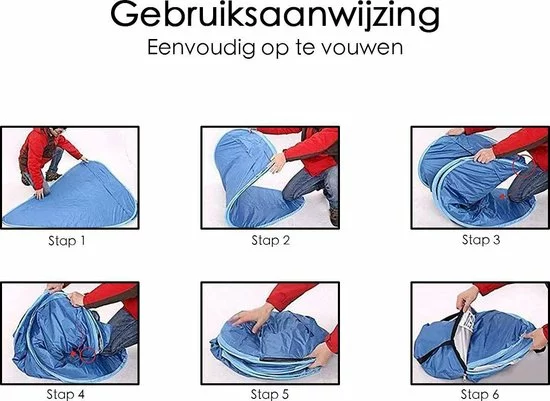 Gebruiksaanwijzing
Eenvoudig op te vouwen

Stap 1

Stap 2

Stap 3

Stap 4

Stap 5

Stap 6