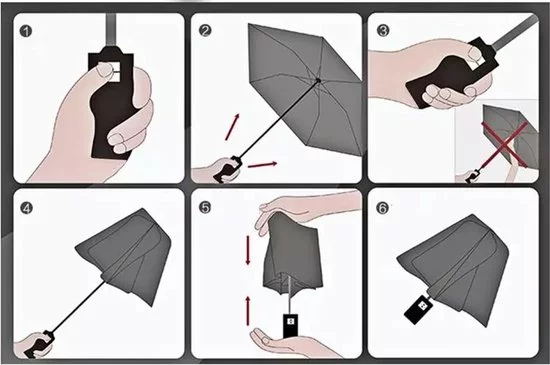 1
2
3
4
5
6